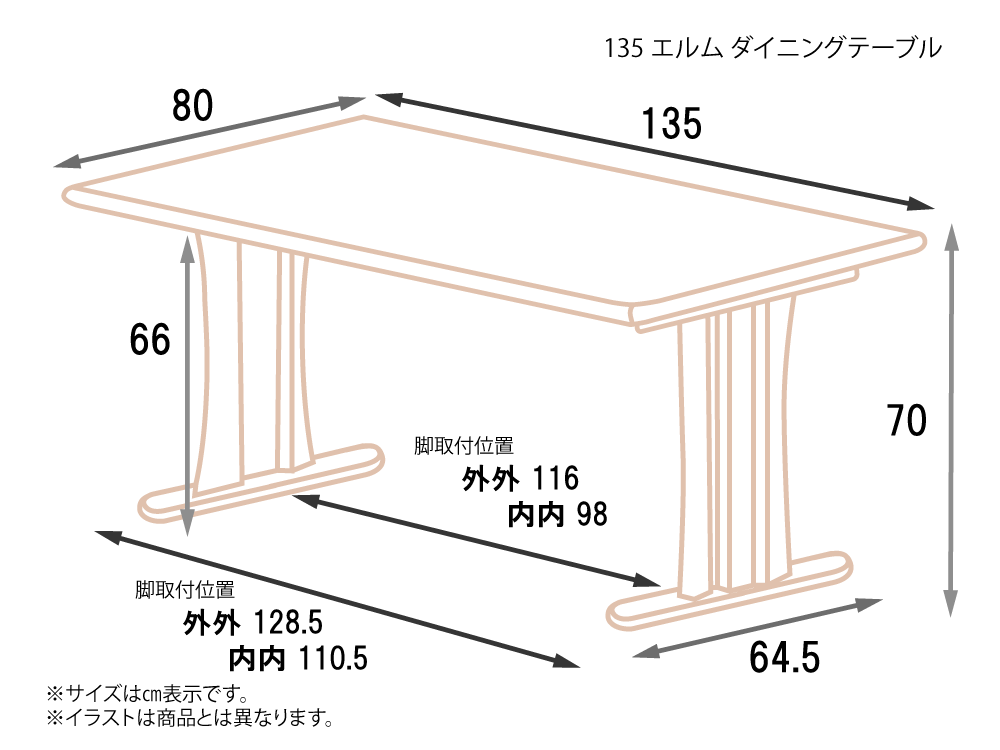 135 エルム ダイニングテーブル

80

135

66

70

脚取付位置
外外 116
内内 98

脚取付位置
外外 128.5
内内 110.5

64.5

※サイズは㎝表示です。
※イラストは商品とは異なります。