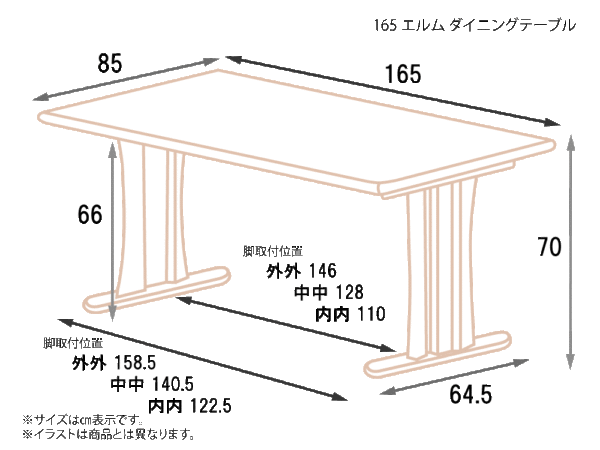 165 エルム ダイニングテーブル

85

165

66

70

脚取付位置
外外 146
中中 128
内内 110

脚取付位置
外外 158.5
中中 140.5
内内 122.5

64.5

※サイズはcm表示です。
※イラストは商品とは異なります。