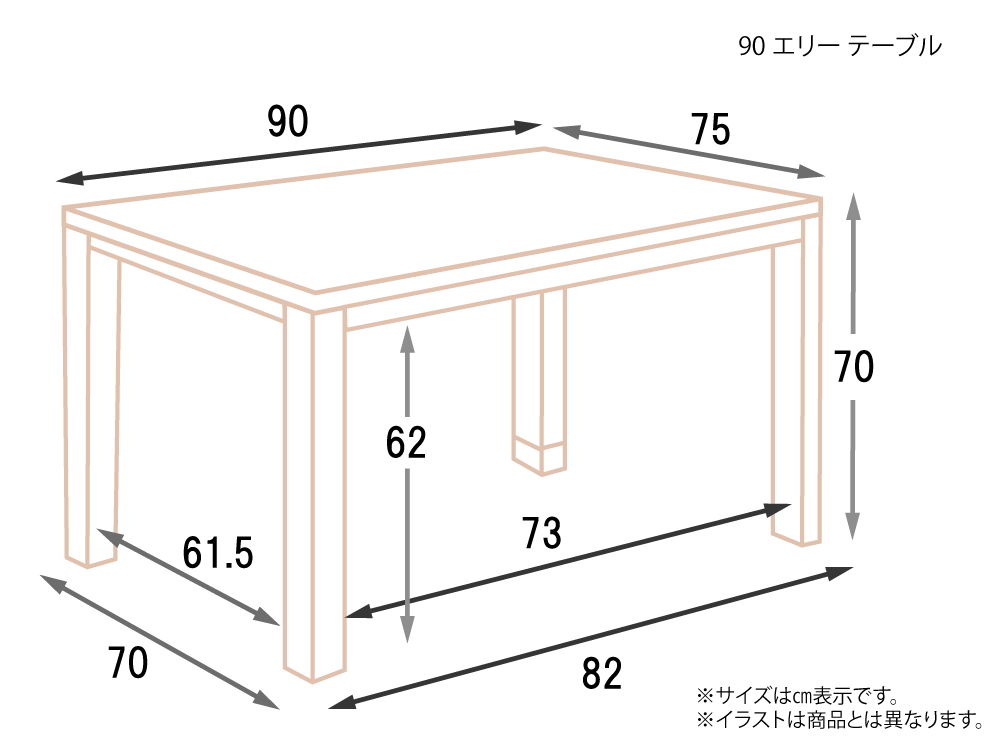 90 エリー テーブル

90

75

70

62

73

61.5

70

82

※サイズは㎝表示です。
※イラストは商品とは異なります。