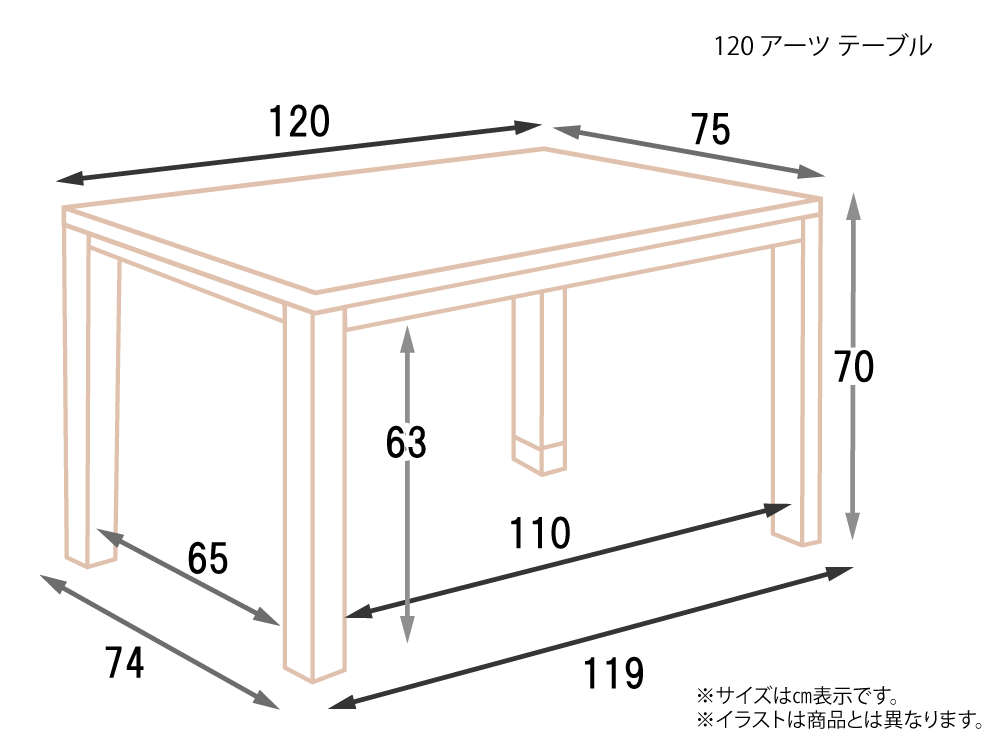 120 アーツ テーブル

120

75

70

63

110

65

74

119

※サイズはcm表示です。
※イラストは商品とは異なります。