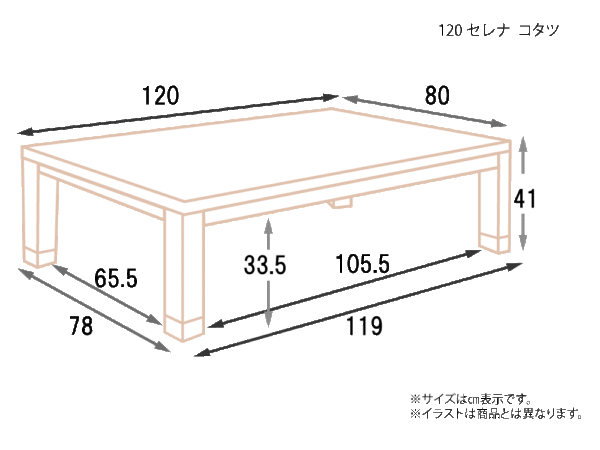 120 セレナ コタツ

120

80

41

33.5

105.5

65.5

78

119

※サイズはcm表示です。
※イラストは商品とは異なります。