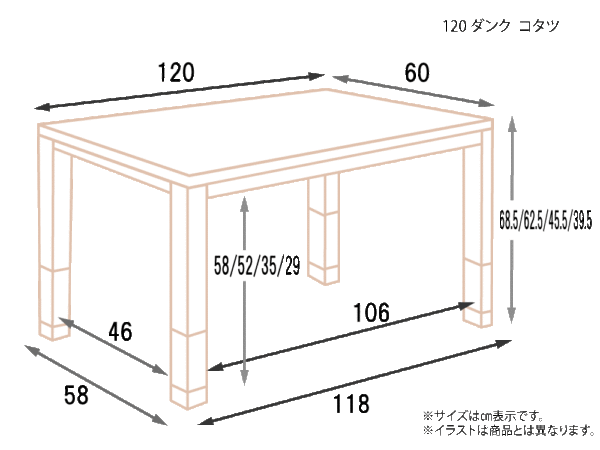 120 ダンク コタツ

120

60

68.5/62.5/45.5/39.5

58/52/35/29

106

46

58

118

※サイズはcm表示です。
※イラストは商品とは異なります。