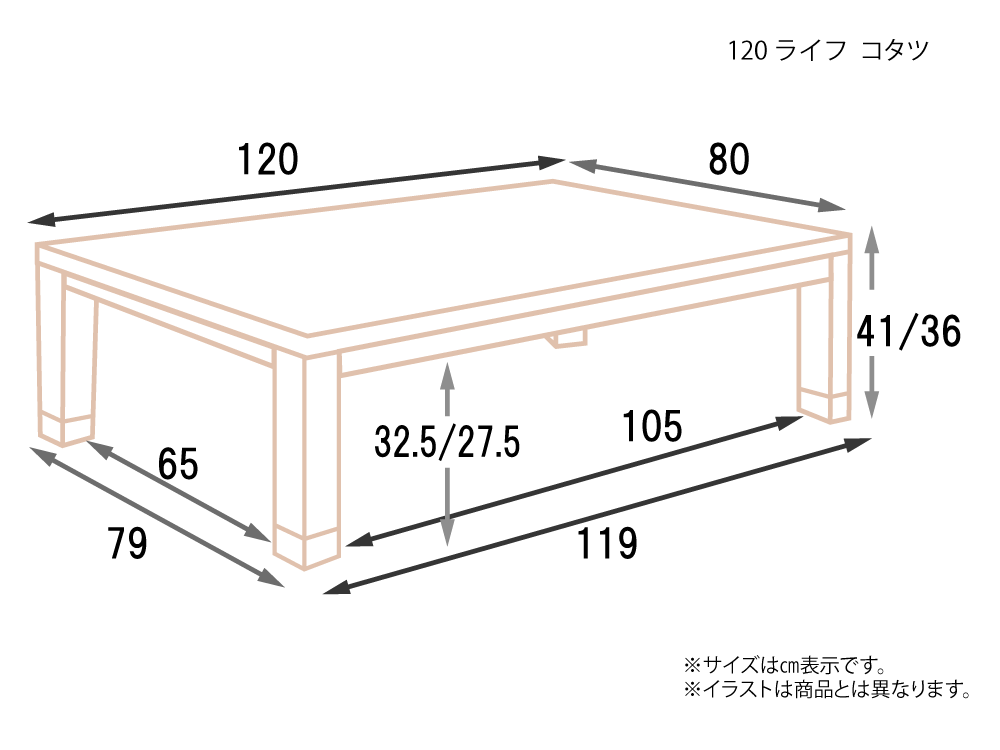 120 ライフ コタツ

120

80

41/36

32.5/27.5

105

65

79

119

※サイズは㎝表示です。
※イラストは商品とは異なります。